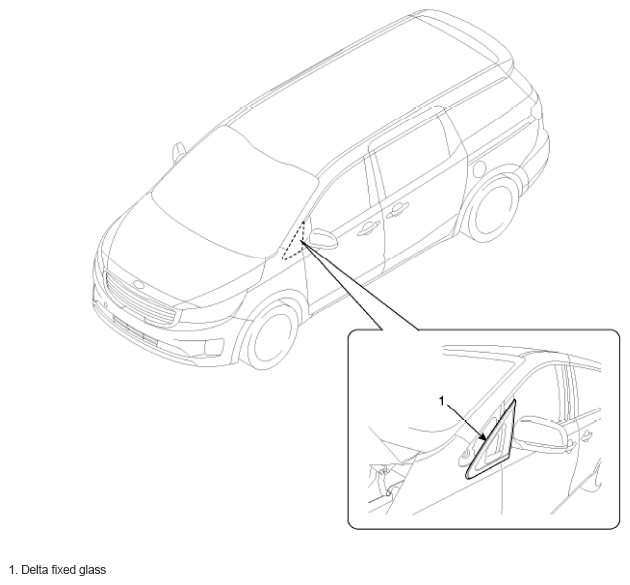 1

1. Delta fixed glass