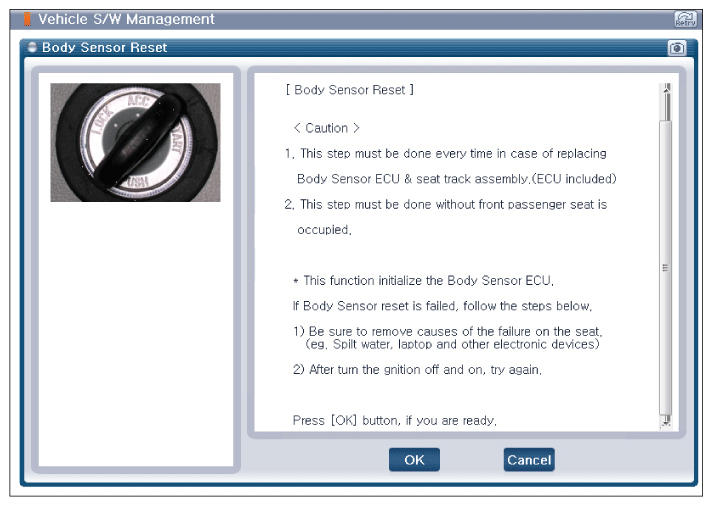 Vehicle S/W Management

Retry

Body Sensor Reset

LOCK ACC START

[ Body Sensor Reset ]

< Caution >

1. This step must be done every time in case of replacing Body Sensor ECU & seat track assembly.(ECU included)

2. This step must be done without front passenger seat is occupied.

* This function initialize the Body Sensor ECU.

If Body Sensor reset is failed, follow the steps below.

1) Be sure to remove causes of the failure on the seat. (eg. Spilt water, laptop and other electronic devices)

2) After turn the gnition off and on, try again.

Press [OK] button, if you are ready.

OK

Cancel