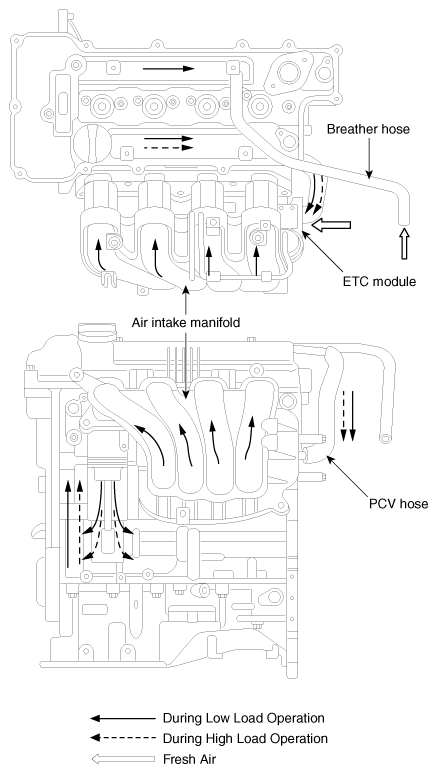 Breather hose

ETC module

Air intake manifold

PCV hose

During Low Load Operation
During High Load Operation
Fresh Air