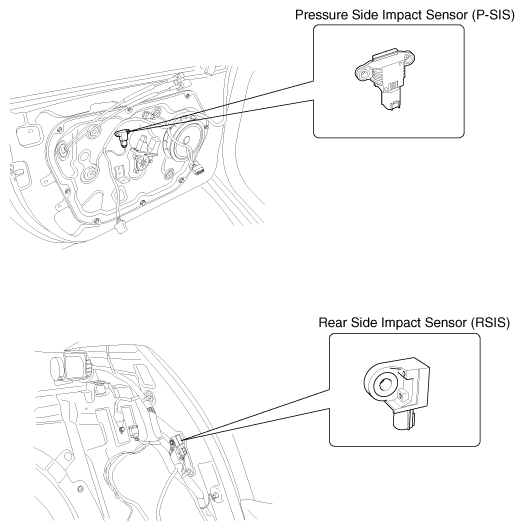 Pressure Side Impact Sensor (P-SIS)

Rear Side Impact Sensor (RSIS)