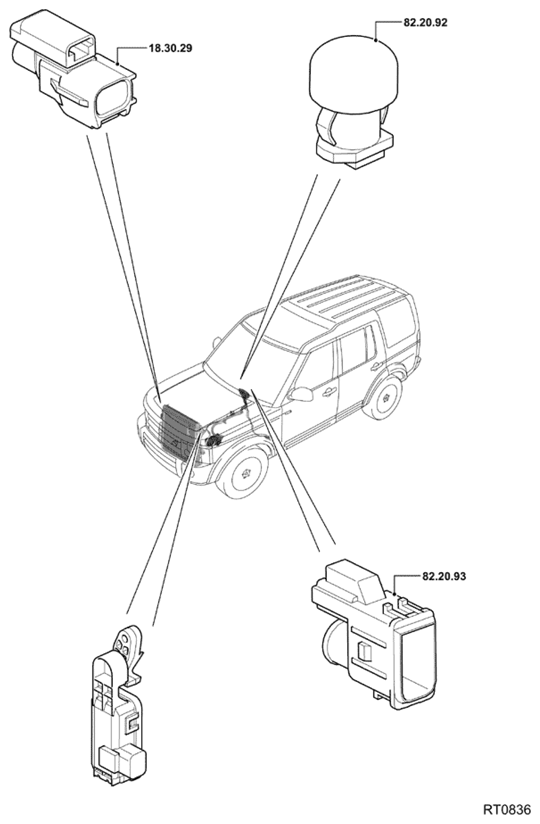 18.30.29

82.20.92

82.20.93

RT0836