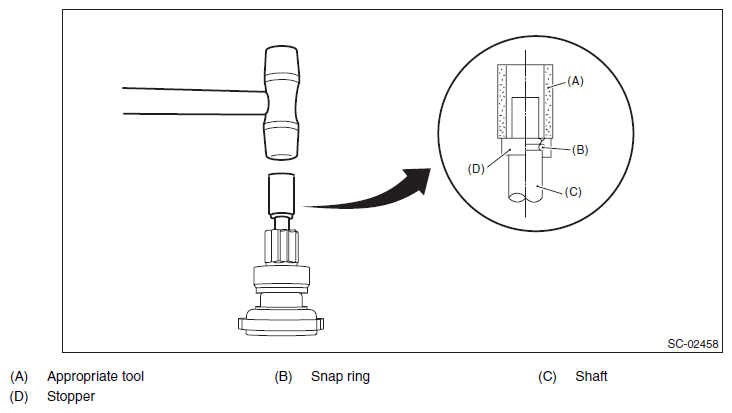 (A)
(B)
(D)
(C)
SC-02458

(A) Appropriate tool
(B) Snap ring
(C) Shaft
(D) Stopper