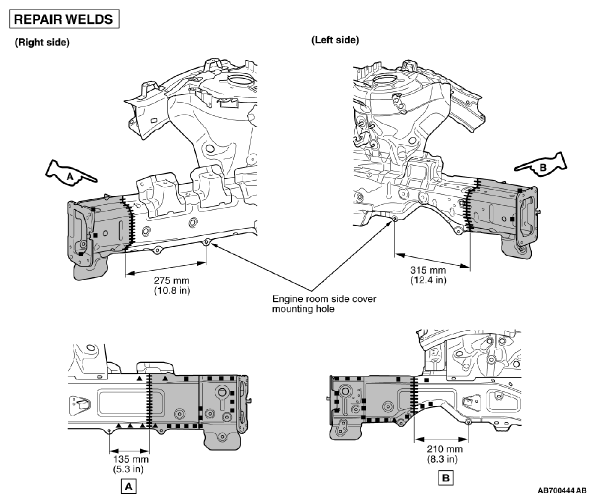 REPAIR WELDS

(Right side)

(Left side)

A

B

275 mm
(10.8 in)

315 mm
(12.4 in)

Engine room side cover mounting hole

135 mm
(5.3 in)

210 mm
(8.3 in)

A

B

AB700444 AB