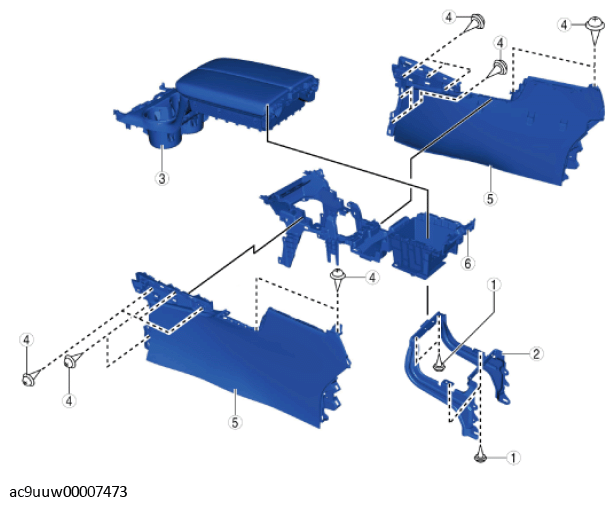 4
4
4
3
5
6
4
1
2
4
4
5
1
ac9uuw00007473