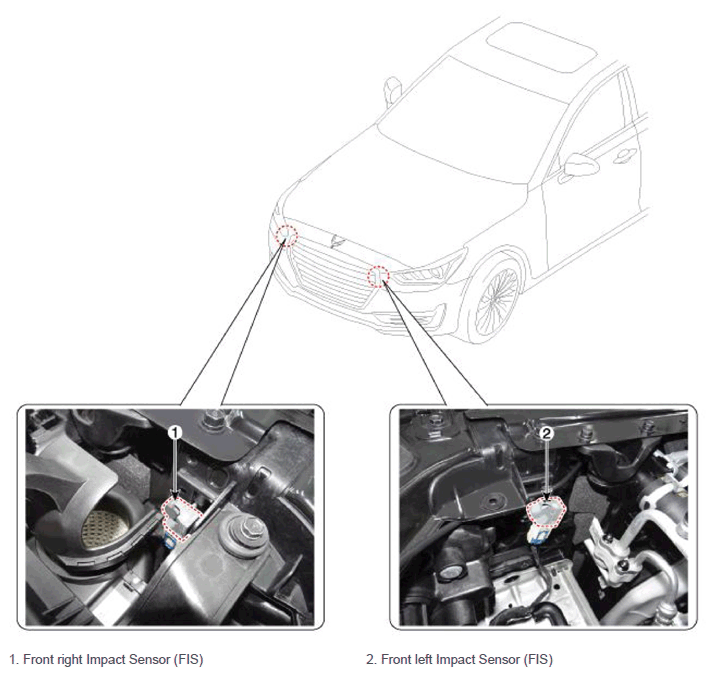 1

2

1. Front right Impact Sensor (FIS)

2. Front left Impact Sensor (FIS)