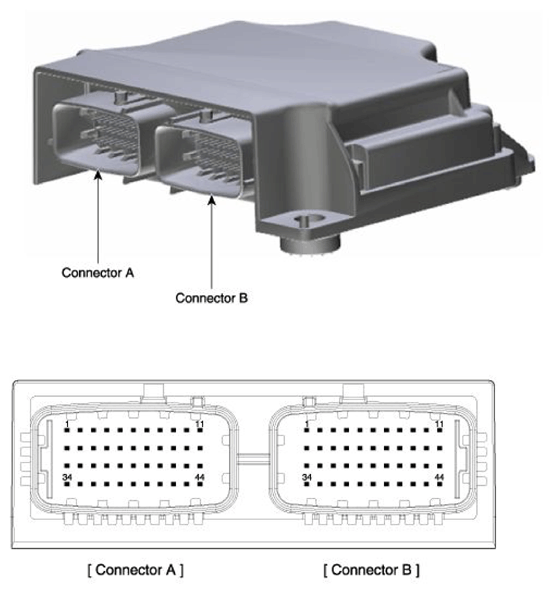 Connector A

Connector B

1
11
34
44

1
11
34
44

[ Connector A ]

[ Connector B ]