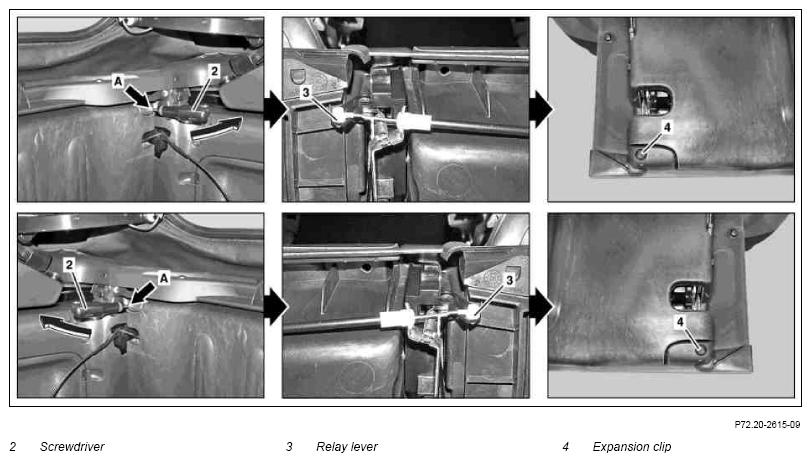 A
2
3
4
2
A
3
4

P72.20-2615-09

2 Screwdriver
3 Relay lever
4 Expansion clip