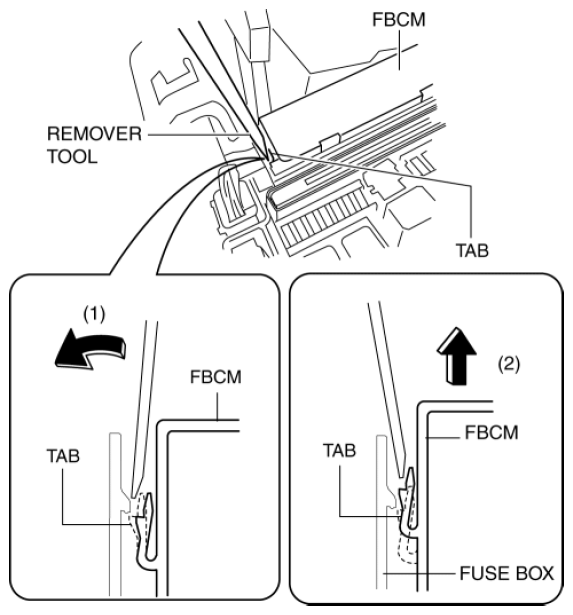 FBCM
REMOVER TOOL
TAB
(1)
FBCM
TAB
(2)
FBCM
TAB
FUSE BOX