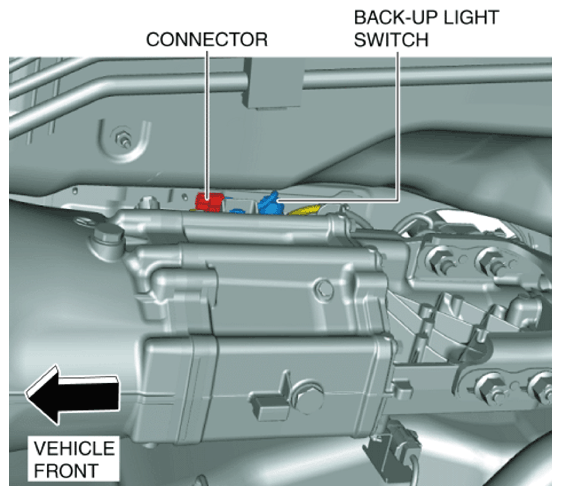 CONNECTOR

BACK-UP LIGHT SWITCH

VEHICLE FRONT