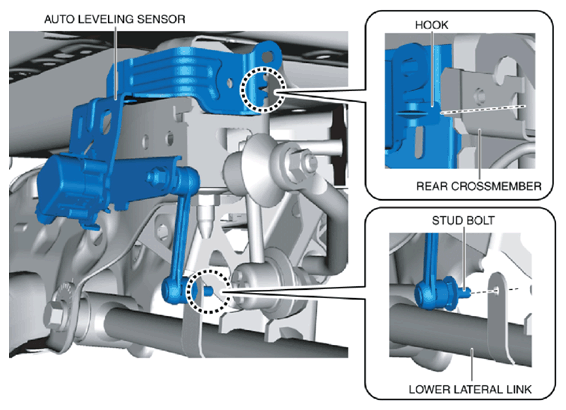 AUTO LEVELING SENSOR

HOOK

REAR CROSSMEMBER

STUD BOLT

LOWER LATERAL LINK