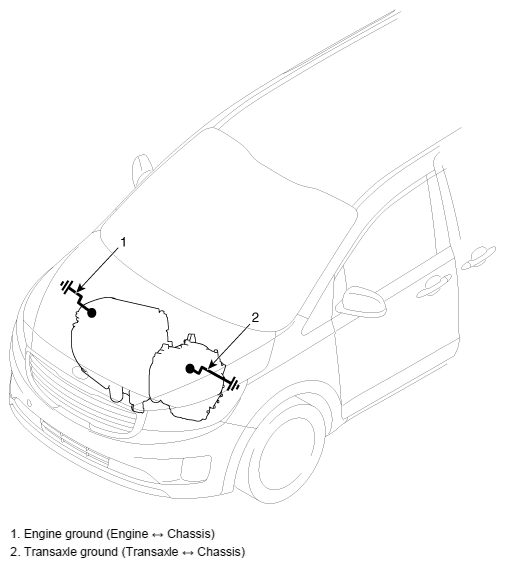 1

2

1. Engine ground (Engine ↔ Chassis)
2. Transaxle ground (Transaxle ↔ Chassis)