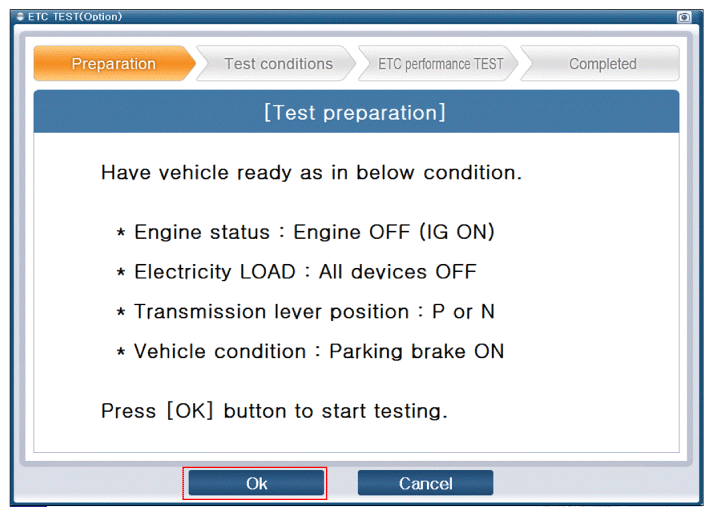 ETC TEST(Option)

Preparation
Test conditions
ETC performance TEST
Completed

[Test preparation]

Have vehicle ready as in below condition.

* Engine status : Engine OFF (IG ON)

* Electricity LOAD : All devices OFF

* Transmission lever position : P or N

* Vehicle condition : Parking brake ON

Press [OK] button to start testing.

Ok
Cancel