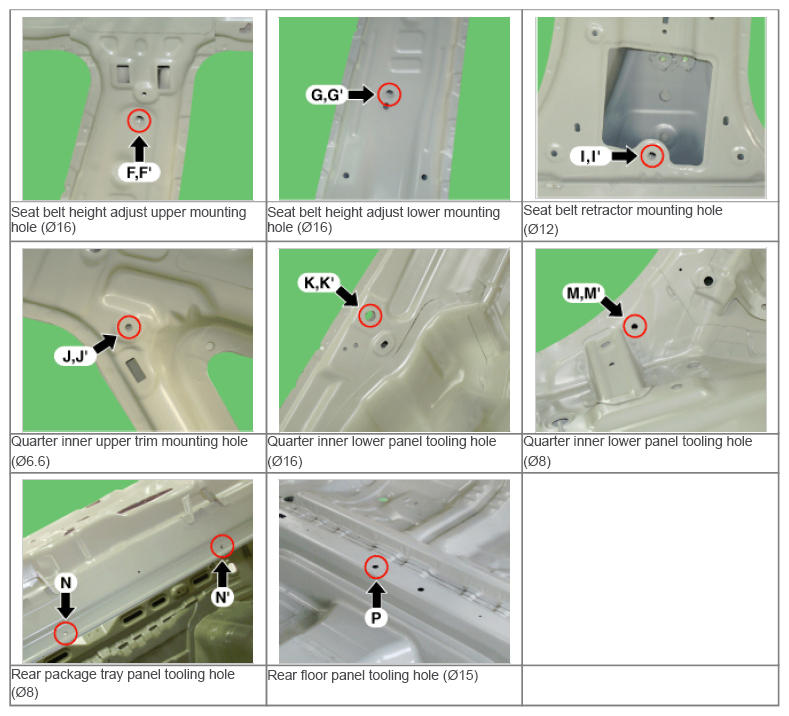 | F,F' | G,G' | I,I' |
|---|---|---|
| Seat belt height adjust upper mounting hole (Ø16) | Seat belt height adjust lower mounting hole (Ø16) | Seat belt retractor mounting hole (Ø12) |
| J,J' | K,K' | M,M' |
| Quarter inner upper trim mounting hole (Ø6.6) | Quarter inner lower panel tooling hole (Ø16) | Quarter inner lower panel tooling hole (Ø8) |
| N N' | P | |
| Rear package tray panel tooling hole (Ø8) | Rear floor panel tooling hole (Ø15) | |