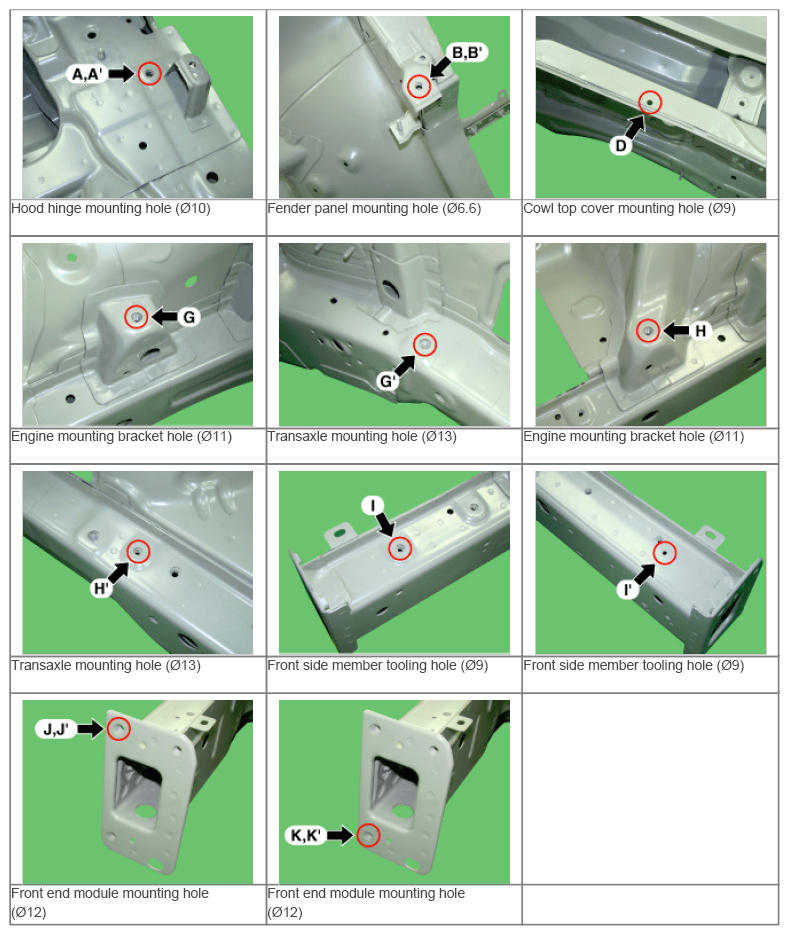 | A,A' | B,B' | D |
|---|---|---|
| Hood hinge mounting hole (Ø10) | Fender panel mounting hole (Ø6.6) | Cowl top cover mounting hole (Ø9) |
| G | G' | H |
| Engine mounting bracket hole (Ø11) | Transaxle mounting hole (Ø13) | Engine mounting bracket hole (Ø11) |
| H' | I | I' |
| Transaxle mounting hole (Ø13) | Front side member tooling hole (Ø9) | Front side member tooling hole (Ø9) |
| J,J' | K,K' | |
| Front end module mounting hole (Ø12) | Front end module mounting hole (Ø12) | |