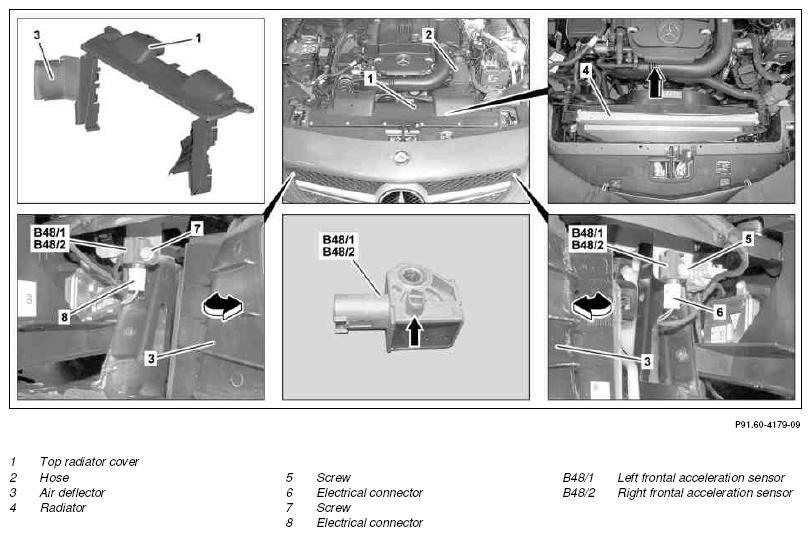 3
1
2
1
4
B48/1
B48/2
7
8
3
B48/1
B48/2
B48/1
B48/2
5
6
3

P91.60-4179-09

1 Top radiator cover
2 Hose
3 Air deflector
4 Radiator

5 Screw
6 Electrical connector
7 Screw
8 Electrical connector

B48/1 Left frontal acceleration sensor
B48/2 Right frontal acceleration sensor