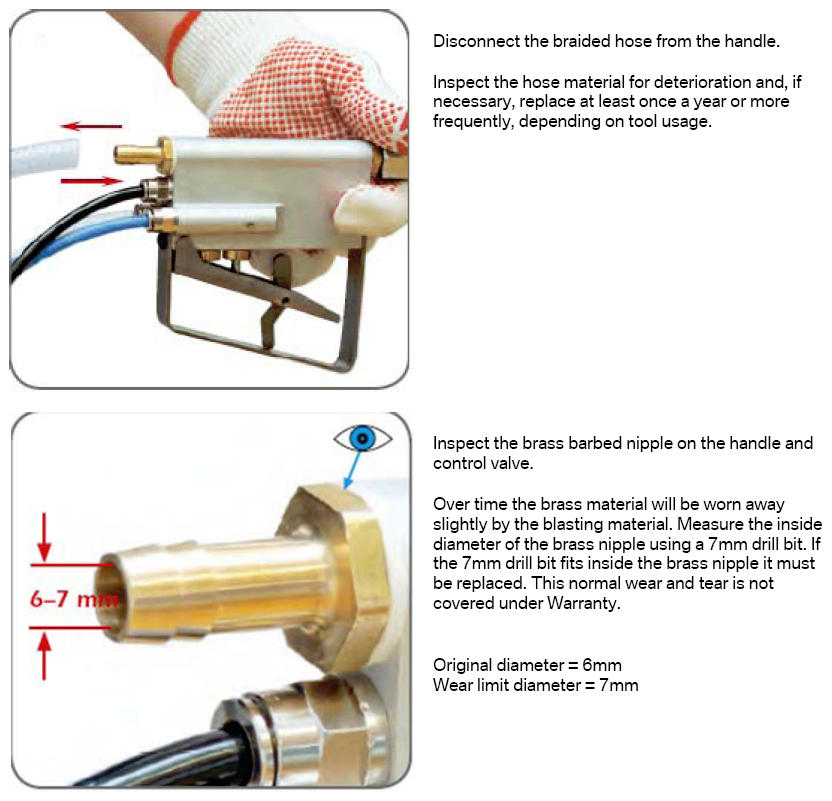 Disconnect the braided hose from the handle.

Inspect the hose material for deterioration and, if necessary, replace at least once a year or more frequently, depending on tool usage.

6–7 mm

Inspect the brass barbed nipple on the handle and control valve.

Over time the brass material will be worn away slightly by the blasting material. Measure the inside diameter of the brass nipple using a 7mm drill bit. If the 7mm drill bit fits inside the brass nipple it must be replaced. This normal wear and tear is not covered under Warranty.

Original diameter = 6mm
Wear limit diameter = 7mm