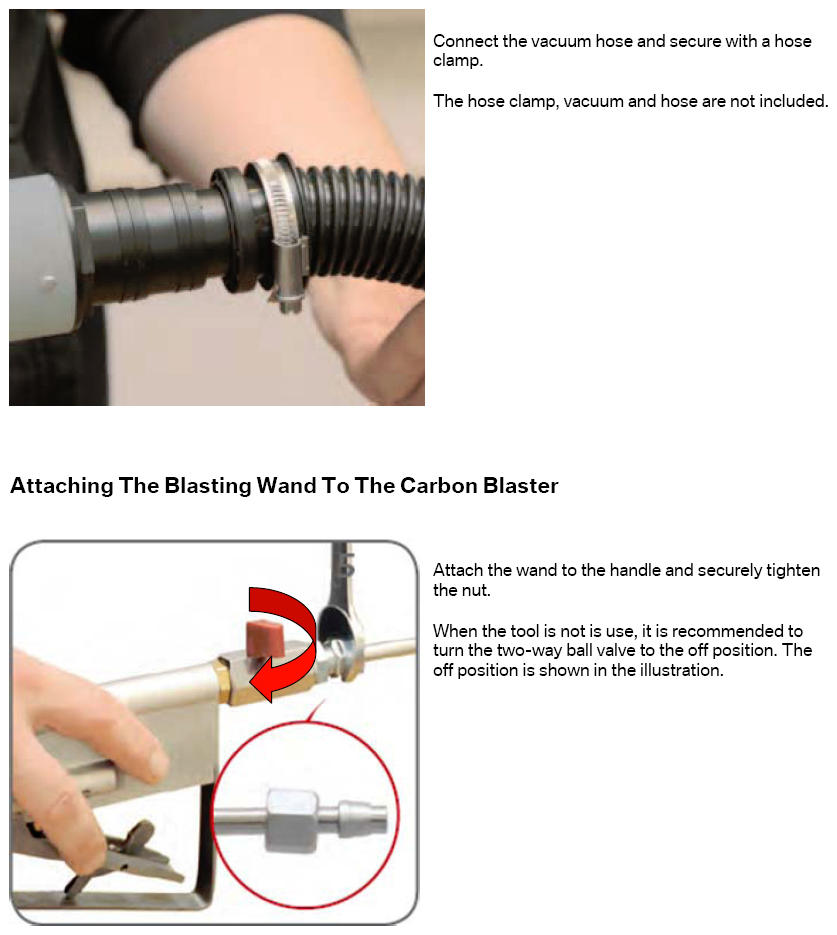 Connect the vacuum hose and secure with a hose clamp.

The hose clamp, vacuum and hose are not included.

Attaching The Blasting Wand To The Carbon Blaster

Attach the wand to the handle and securely tighten the nut.

When the tool is not is use, it is recommended to turn the two-way ball valve to the off position. The off position is shown in the illustration.