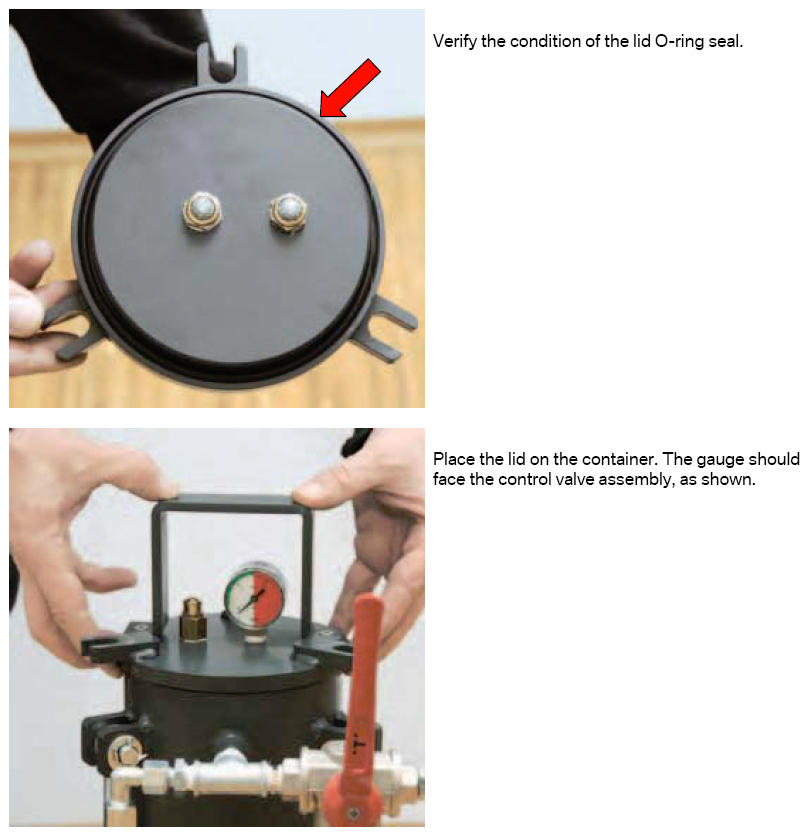 Verify the condition of the lid O-ring seal.

Place the lid on the container. The gauge should face the control valve assembly, as shown.