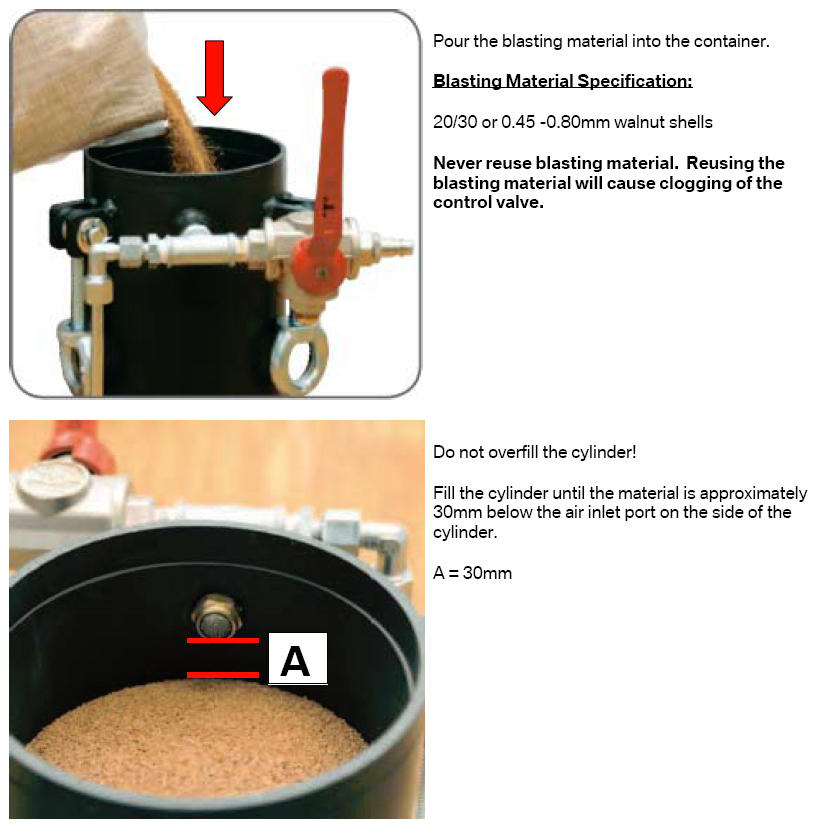 Pour the blasting material into the container.

Blasting Material Specification:

20/30 or 0.45 -0.80mm walnut shells

Never reuse blasting material. Reusing the blasting material will cause clogging of the control valve.

A

Do not overfill the cylinder!

Fill the cylinder until the material is approximately 30mm below the air inlet port on the side of the cylinder.

A = 30mm