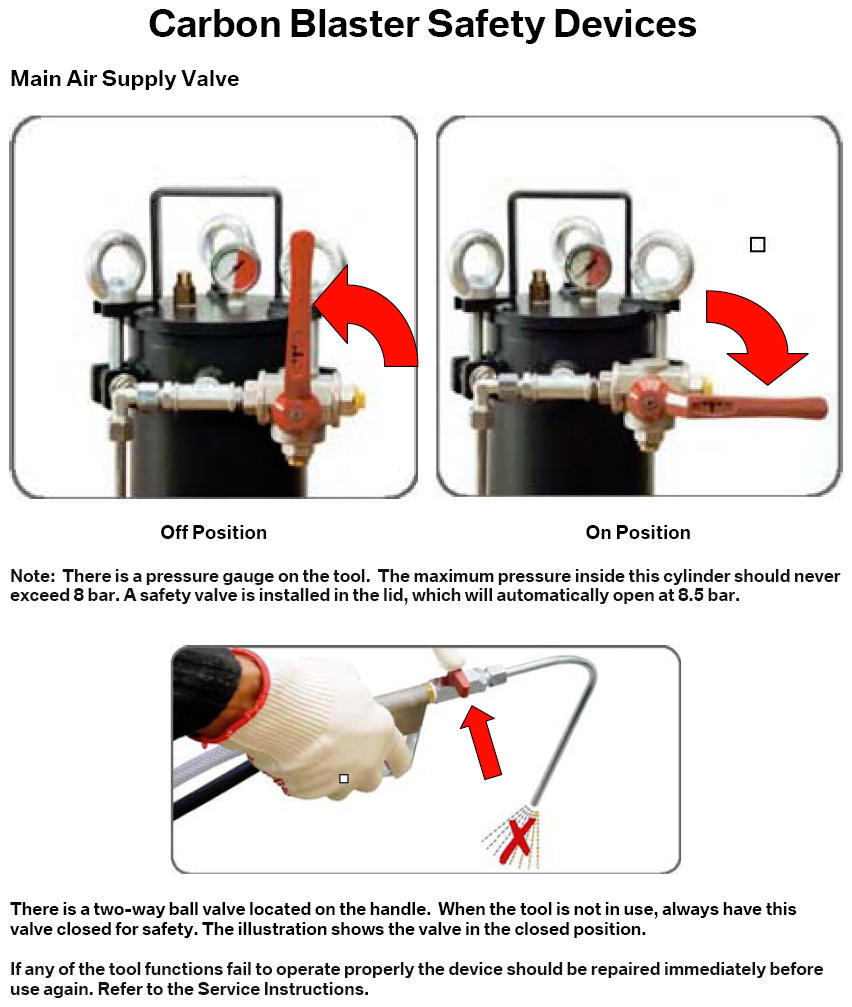 Carbon Blaster Safety Devices

Main Air Supply Valve

Off Position

On Position

Note: There is a pressure gauge on the tool. The maximum pressure inside this cylinder should never exceed 8 bar. A safety valve is installed in the lid, which will automatically open at 8.5 bar.

There is a two-way ball valve located on the handle. When the tool is not in use, always have this valve closed for safety. The illustration shows the valve in the closed position.

If any of the tool functions fail to operate properly the device should be repaired immediately before use again. Refer to the Service Instructions.