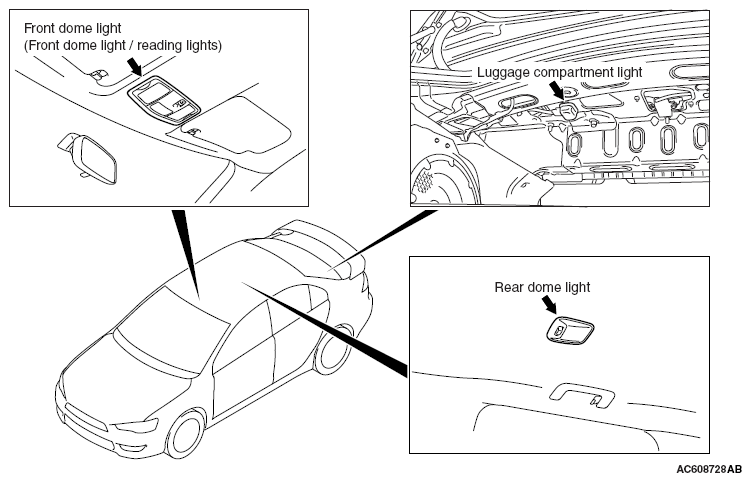 Front dome light
(Front dome light / reading lights)

Luggage compartment light

Rear dome light

AC608728AB