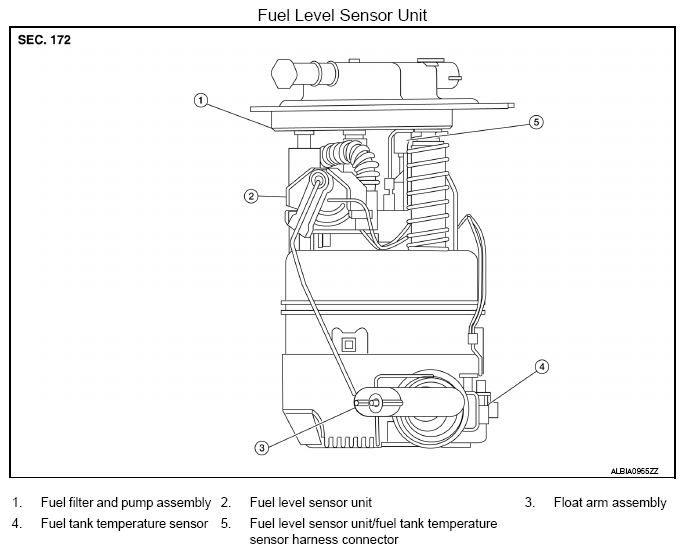 Fuel Level Sensor Unit

SEC. 172

1
5
2
4
3

ALBIA0965ZZ

1. Fuel filter and pump assembly 2. Fuel level sensor unit 3. Float arm assembly
4. Fuel tank temperature sensor 5. Fuel level sensor unit/fuel tank temperature sensor harness connector