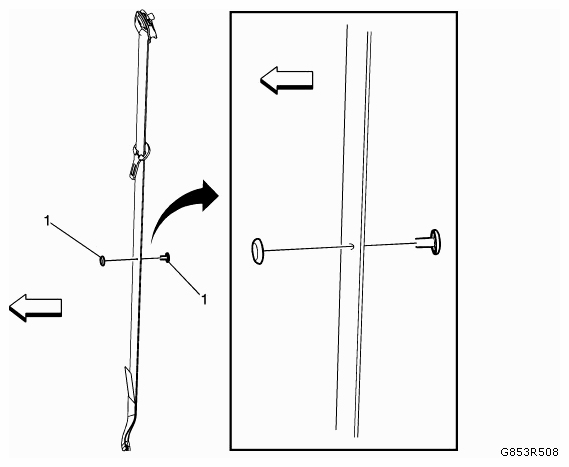 1

1

G853R508