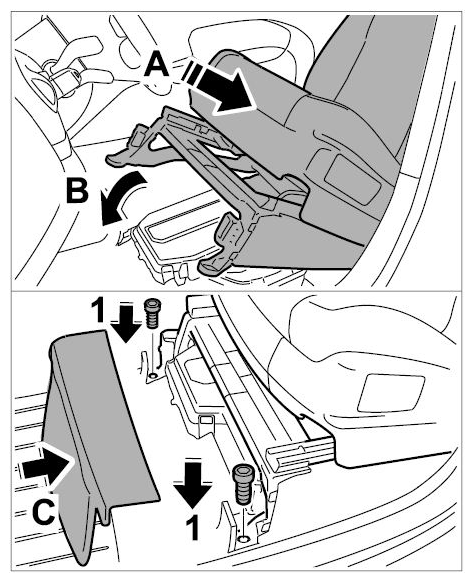 A
B
1
C
1