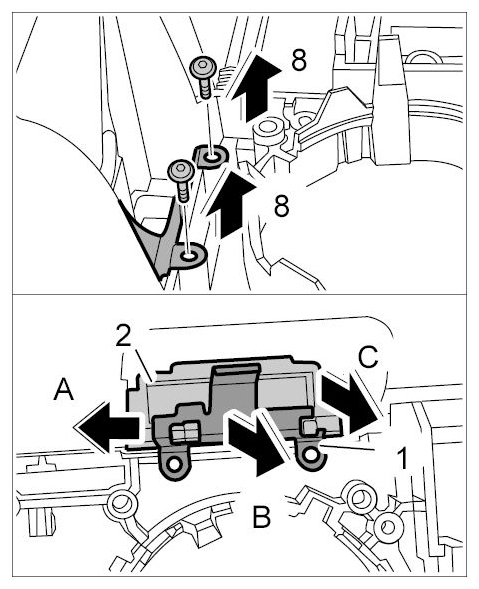 8
8
2
C
A
1
B