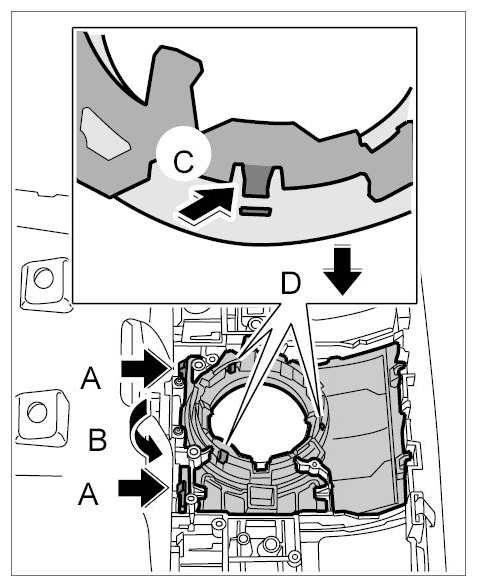 C
D
A
B
A