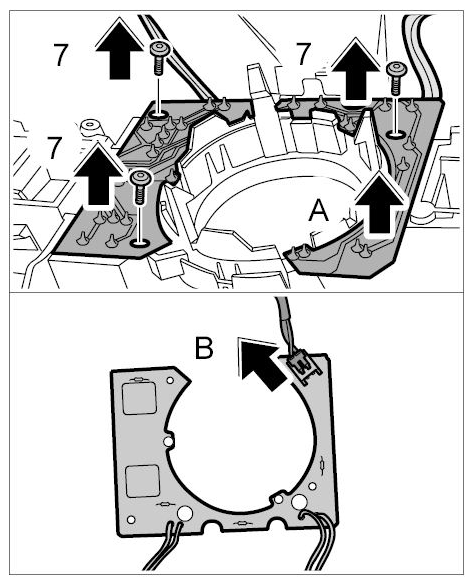 7
7
7
A
B