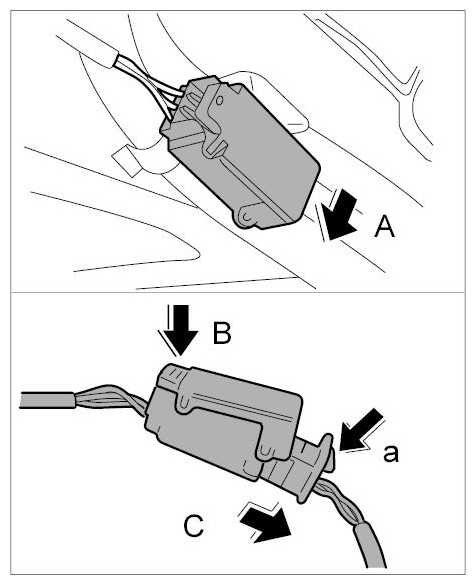 A

B

a

C