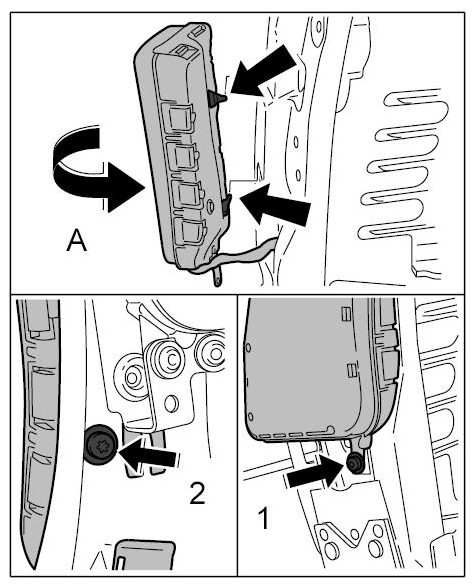 A

2

1