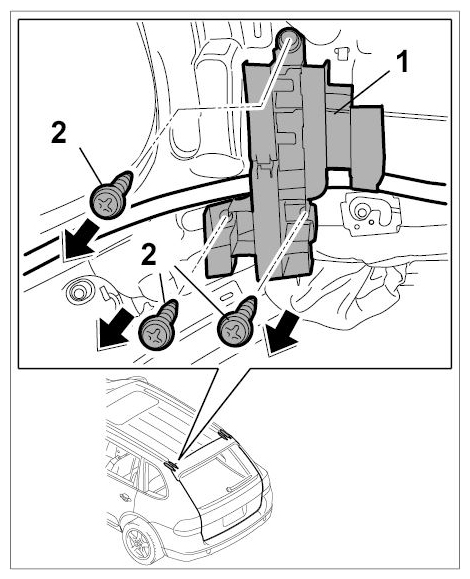 1
2
2