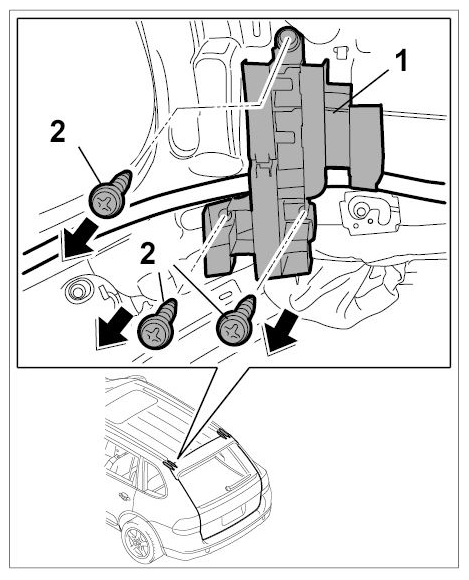 1
2
2