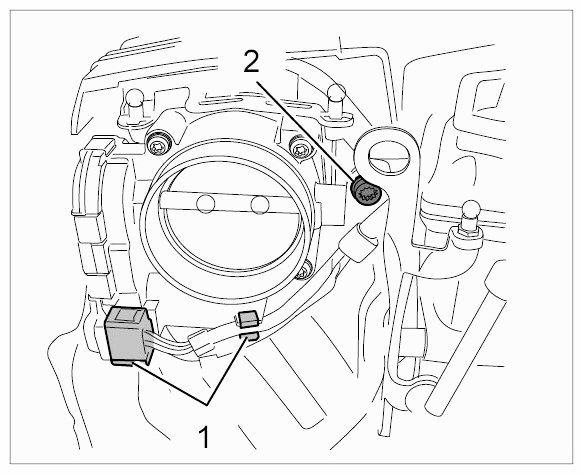 2

1