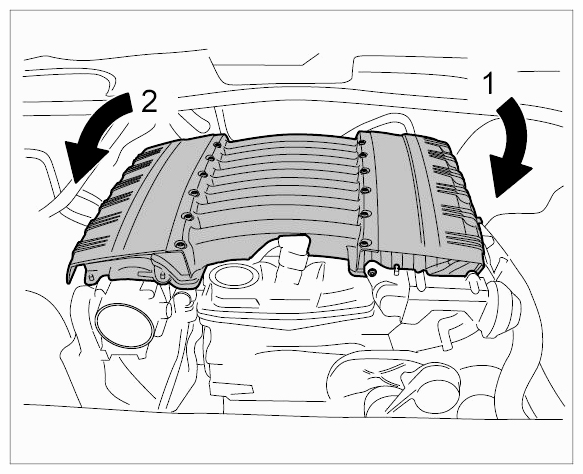 2

1