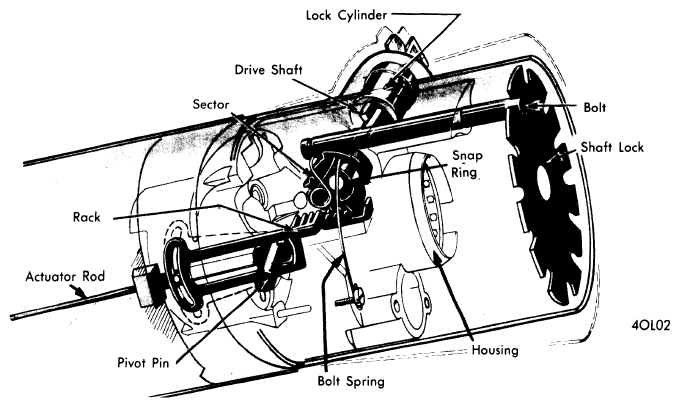 Lock Cylinder
Drive Shaft
Sector
Bolt
Shaft Lock
Snap Ring
Rack
Actuator Rod
Pivot Pin
Bolt Spring
Housing
4OL02