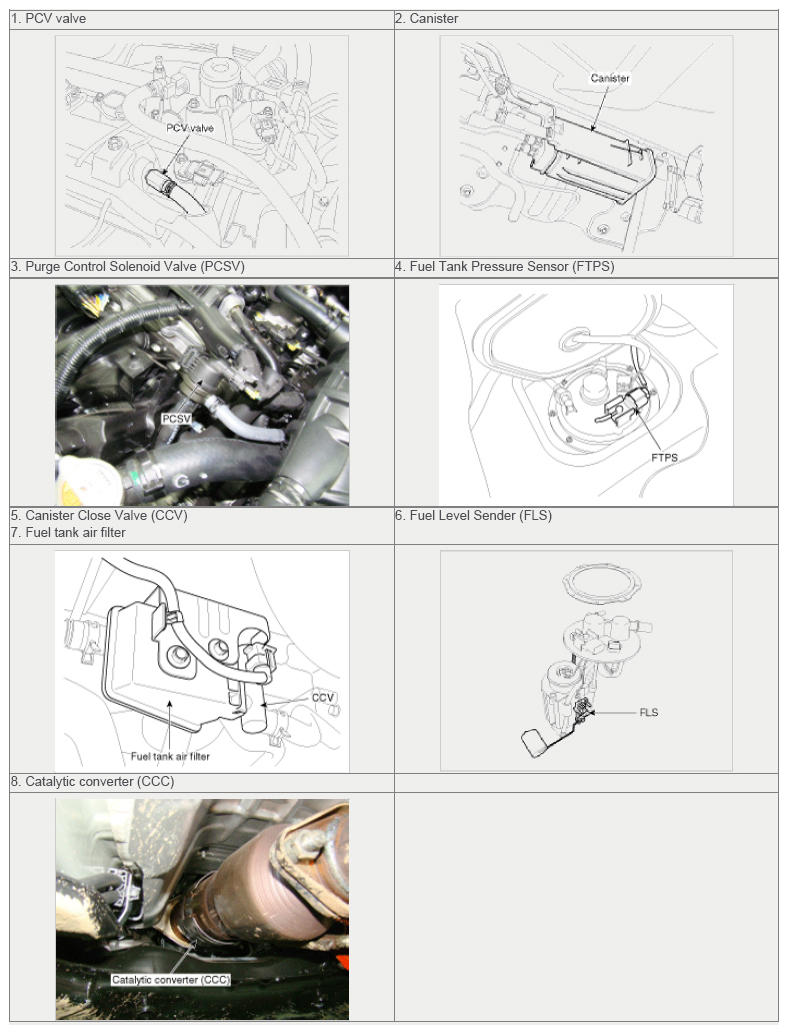 | 1. PCV valve | 2. Canister |
|---|---|
| PCV valve | Canister |
| 3. Purge Control Solenoid Valve (PCSV) | 4. Fuel Tank Pressure Sensor (FTPS) |
| PCSV | FTPS |
| 5. Canister Close Valve (CCV) 7. Fuel tank air filter | 6. Fuel Level Sender (FLS) |
| CCV Fuel tank air filter | FLS |
| 8. Catalytic converter (CCC) | |
| Catalytic converter (CCC) | |