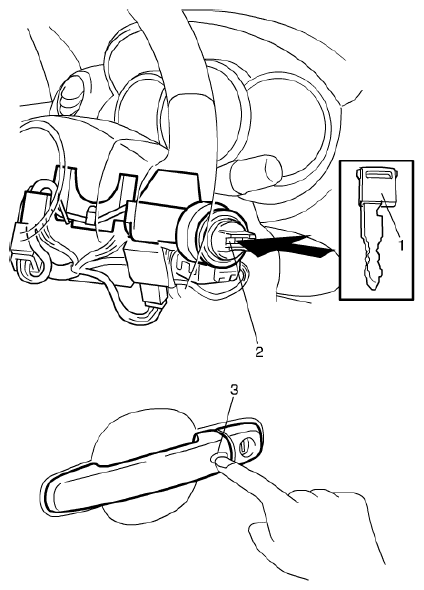 1
2
3