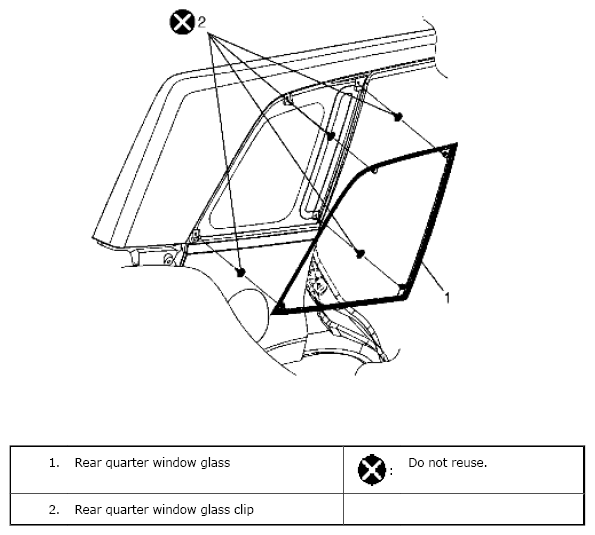 2

1

| 1. Rear quarter window glass | : Do not reuse. |
|---|---|
| 2. Rear quarter window glass clip | |