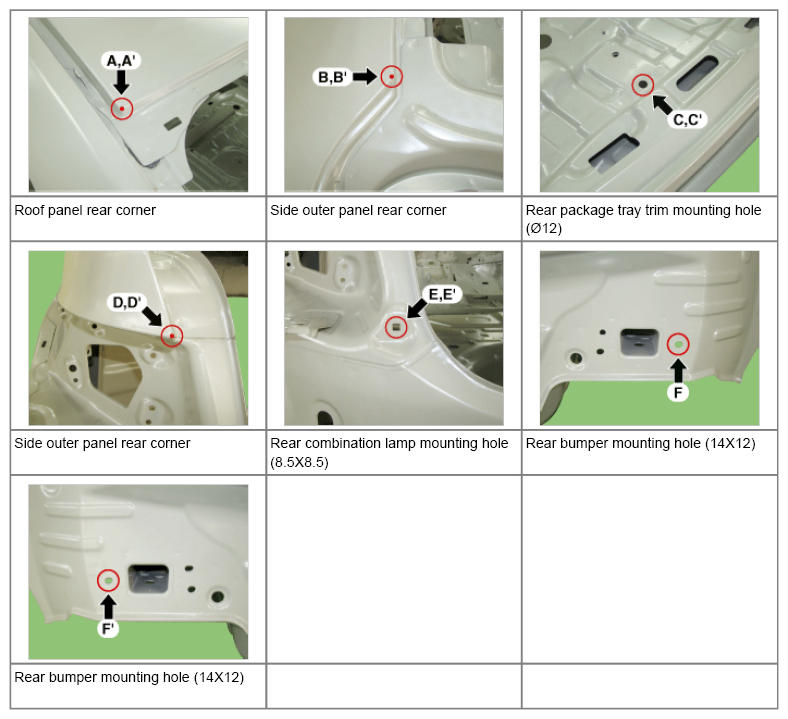 | A,A' | B,B' | C,C' |
|---|---|---|
| Roof panel rear corner | Side outer panel rear corner | Rear package tray trim mounting hole (Ø12) |
| D,D' | E,E' | F |
| Side outer panel rear corner | Rear combination lamp mounting hole (8.5X8.5) | Rear bumper mounting hole (14X12) |
| F' | | |
| Rear bumper mounting hole (14X12) | | |