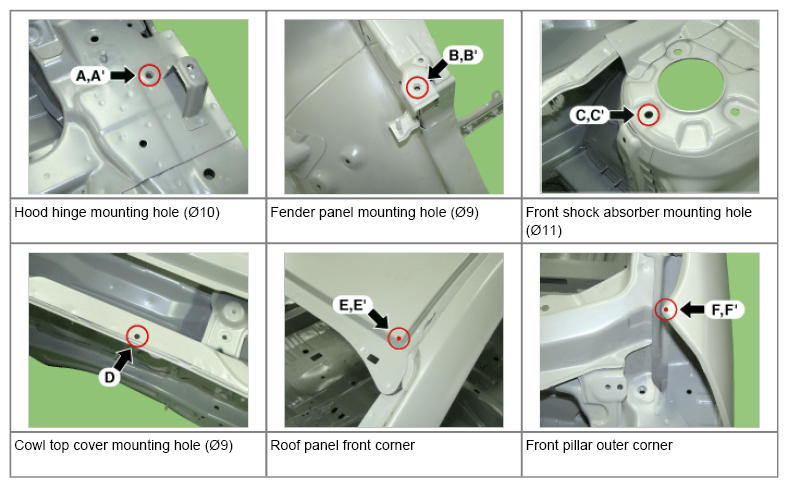 | A,A' | B,B' | C,C' |
|---|---|---|
| Hood hinge mounting hole (Ø10) | Fender panel mounting hole (Ø9) | Front shock absorber mounting hole (Ø11) |
| D | E,E' | F,F' |
| Cowl top cover mounting hole (Ø9) | Roof panel front corner | Front pillar outer corner |