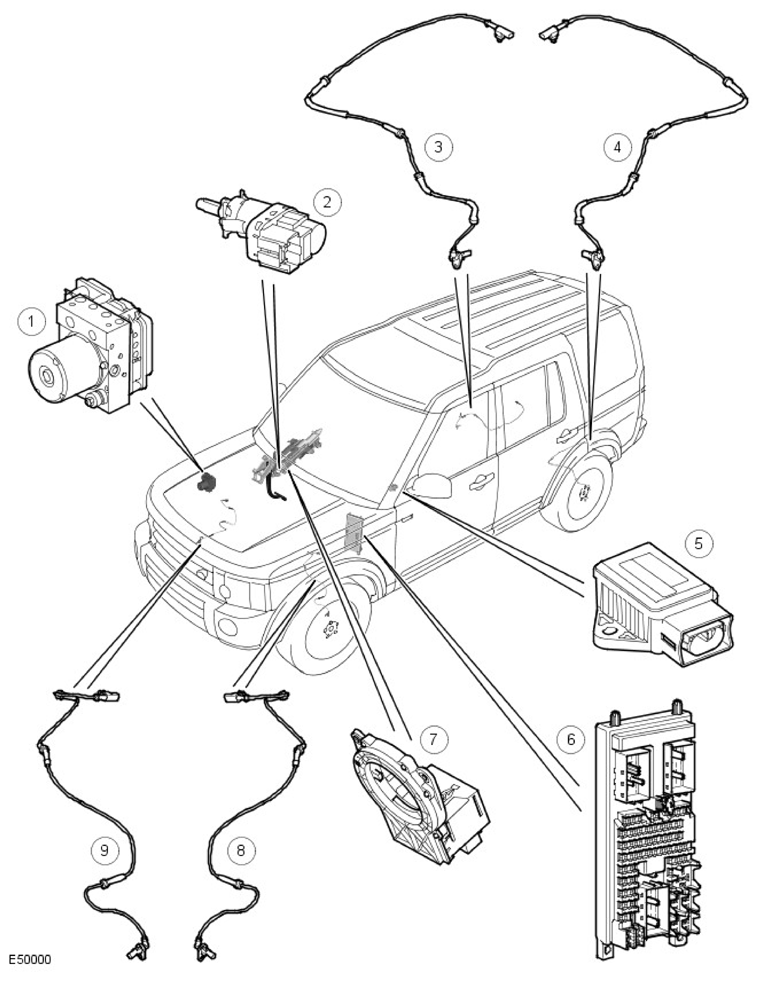 3
4
2
1
5
7
6
9
8
E50000