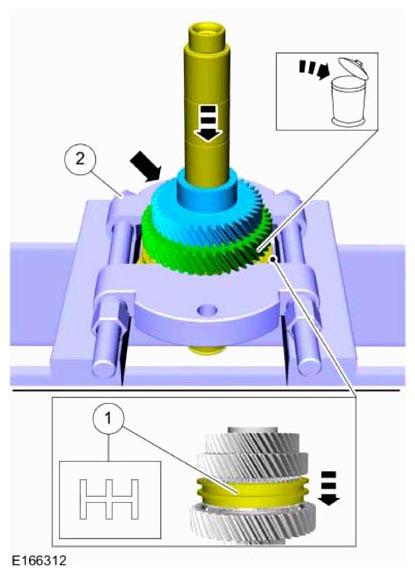 2

1

E166312