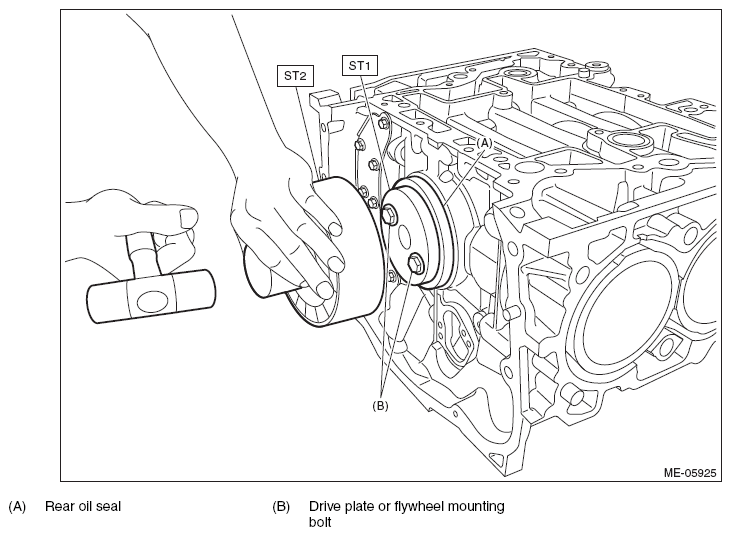 ST2

ST1

(A)

(B)

ME-05925

(A) Rear oil seal

(B) Drive plate or flywheel mounting bolt