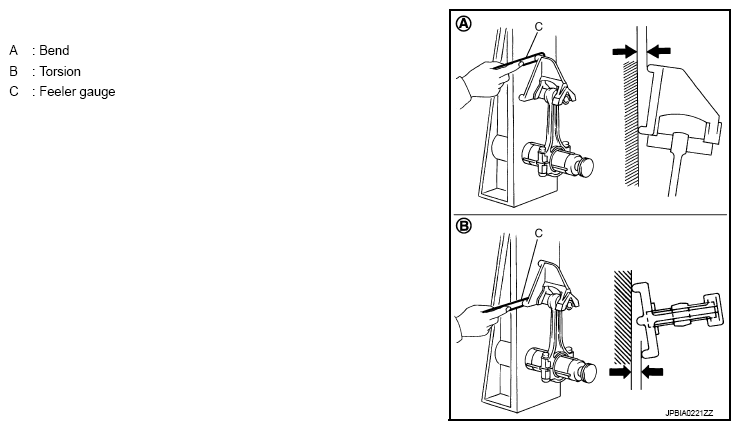 A : Bend
B : Torsion
C : Feeler gauge

A
C

B
C

JPBIA0221ZZ