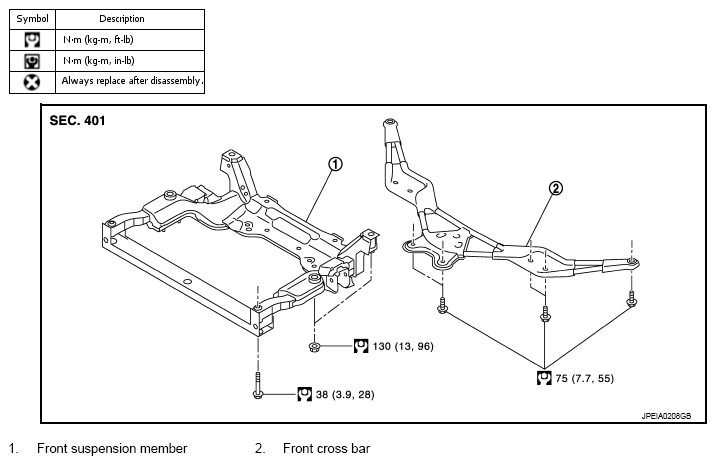 | Symbol | Description |
|---|---|
|  | N·m (kg-m, ft-lb) |
|  | N·m (kg-m, in-lb) |
|  | Always replace after disassembly. |

SEC. 401

1

2

130 (13, 96)

38 (3.9, 28)

75 (7.7, 55)

JPEIA0208GB

1. Front suspension member
2. Front cross bar