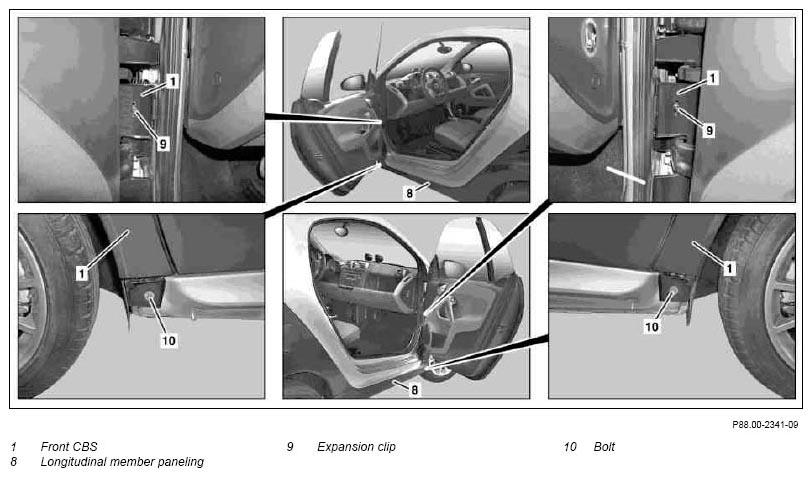 1
9
8
1
9
1
10
8
1
10

P88.00-2341-09

1 Front CBS
8 Longitudinal member paneling

9 Expansion clip

10 Bolt