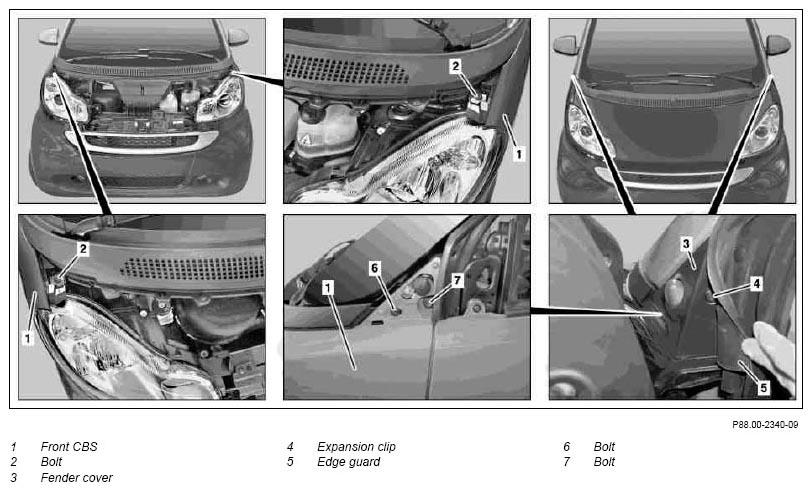 2
1
2
1
1
6
7
3
4
5

P88.00-2340-09

1 Front CBS
2 Bolt
3 Fender cover

4 Expansion clip
5 Edge guard

6 Bolt
7 Bolt